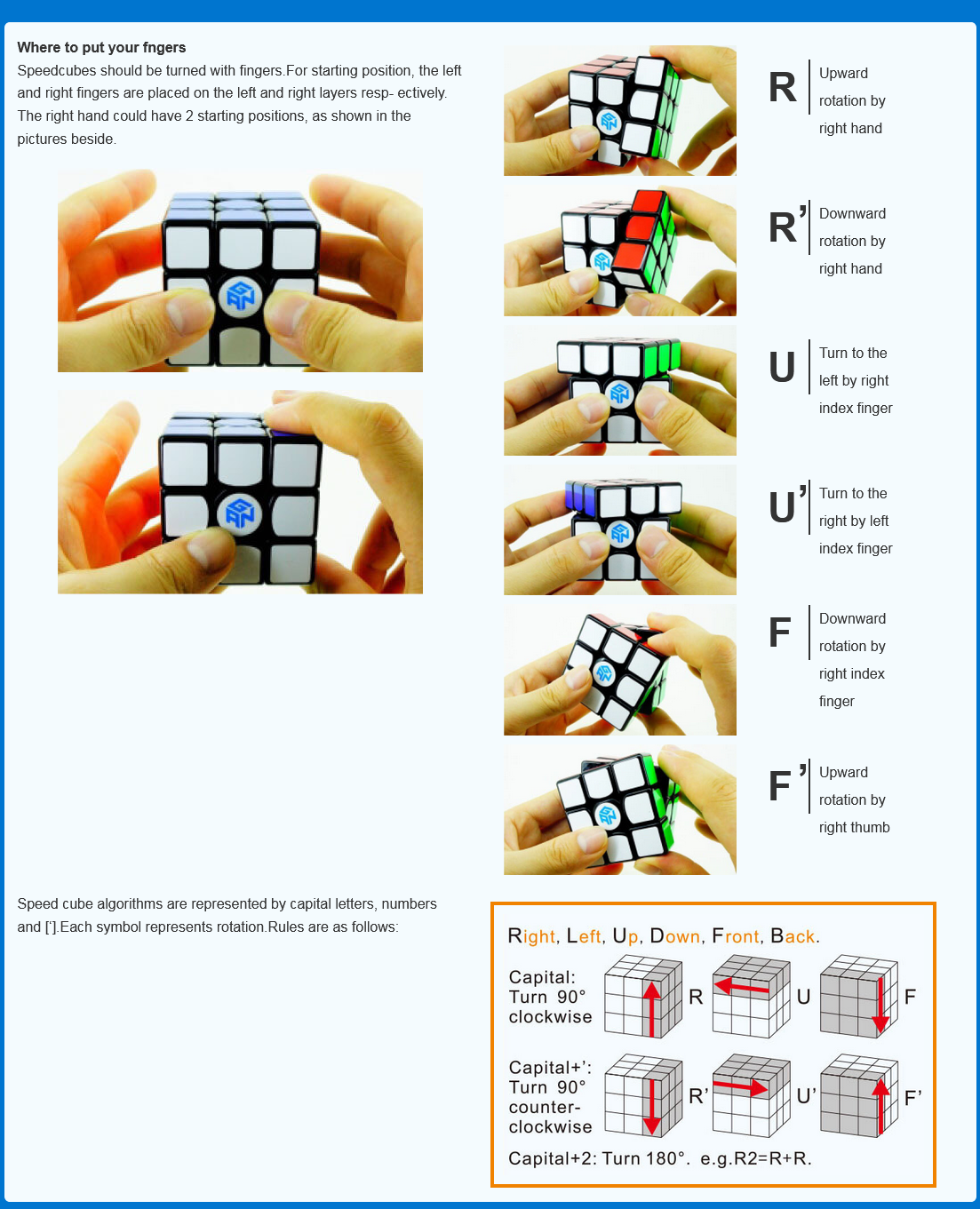 Where to put your fngers
Speedcubes should be turned with fingers.For starting position, the left and right fingers are placed on the left and right layers resp- ectively. The right hand could have 2 starting positions, as shown in the pictures beside.

R Upward rotation by right hand

R' Downward rotation by right hand

U Turn to the left by right index finger

U' Turn to the right by left index finger

F Downward rotation by right index finger

F' Upward rotation by right thumb

Speed cube algorithms are represented by capital letters, numbers and ['].Each symbol represents rotation.Rules are as follows:

Right, Left, Up, Down, Front, Back.

Capital: Turn 90° clockwise R U F

Capital+': Turn 90° counter-clockwise R' U' F'

Capital+2: Turn 180°. e.g.R2=R+R.